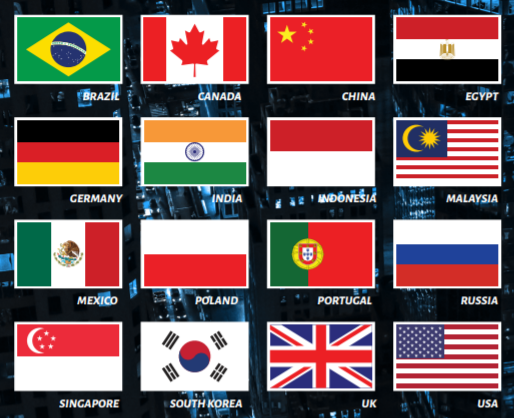 BRAZIL CANADA CHINA EGYPT

GERMANY INDIA INDONESIA MALAYSIA

MEXICO POLAND PORTUGAL RUSSIA

SINGAPORE SOUTH KOREA UK USA